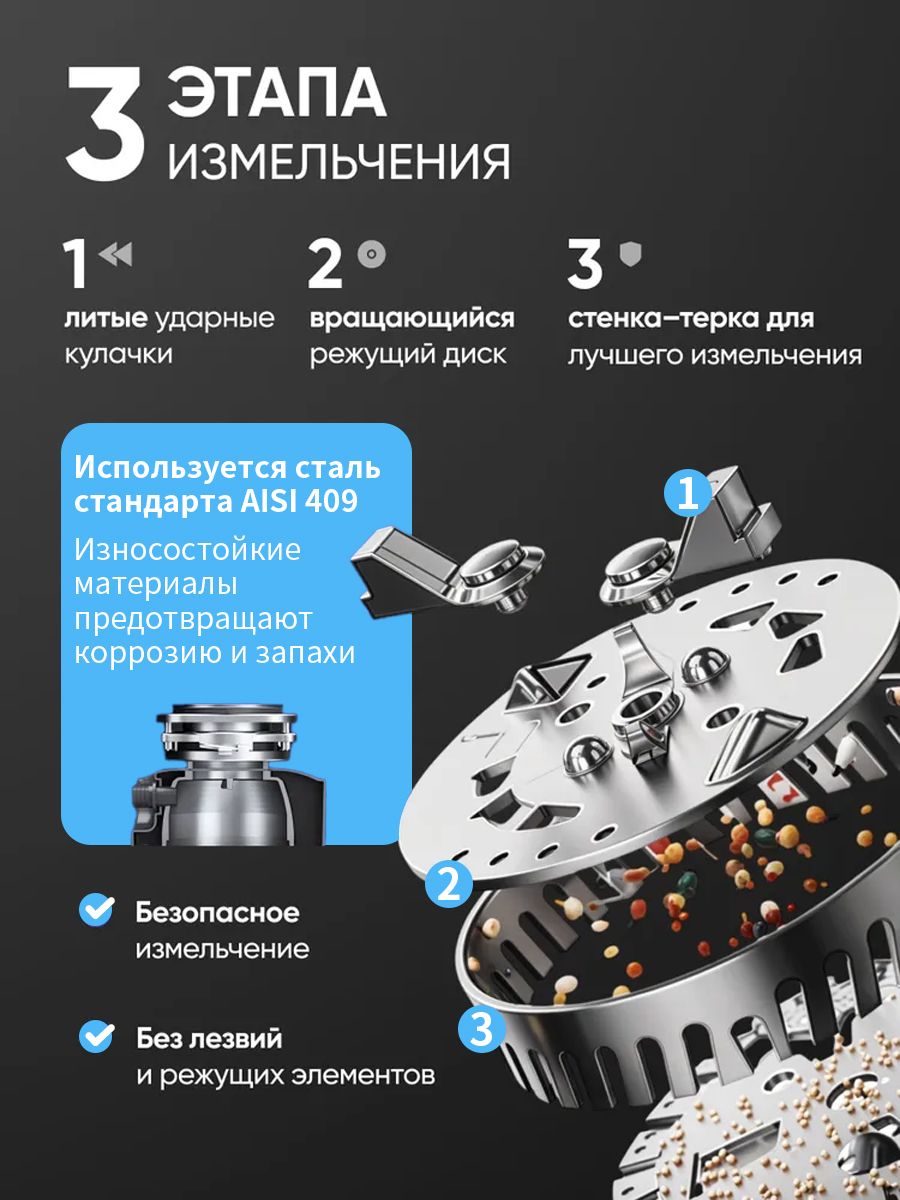 3 ЭТАПА ИЗМЕЛЬЧЕНИЯ

1
литые ударные кулачки

2
вращающийся режущий диск

3
стенка–терка для лучшего измельчения

Используется сталь стандарта AISI 409

Износостойкие материалы предотвращают коррозию и запахи

1

2

3

Безопасное измельчение

Без лезвий и режущих элементов