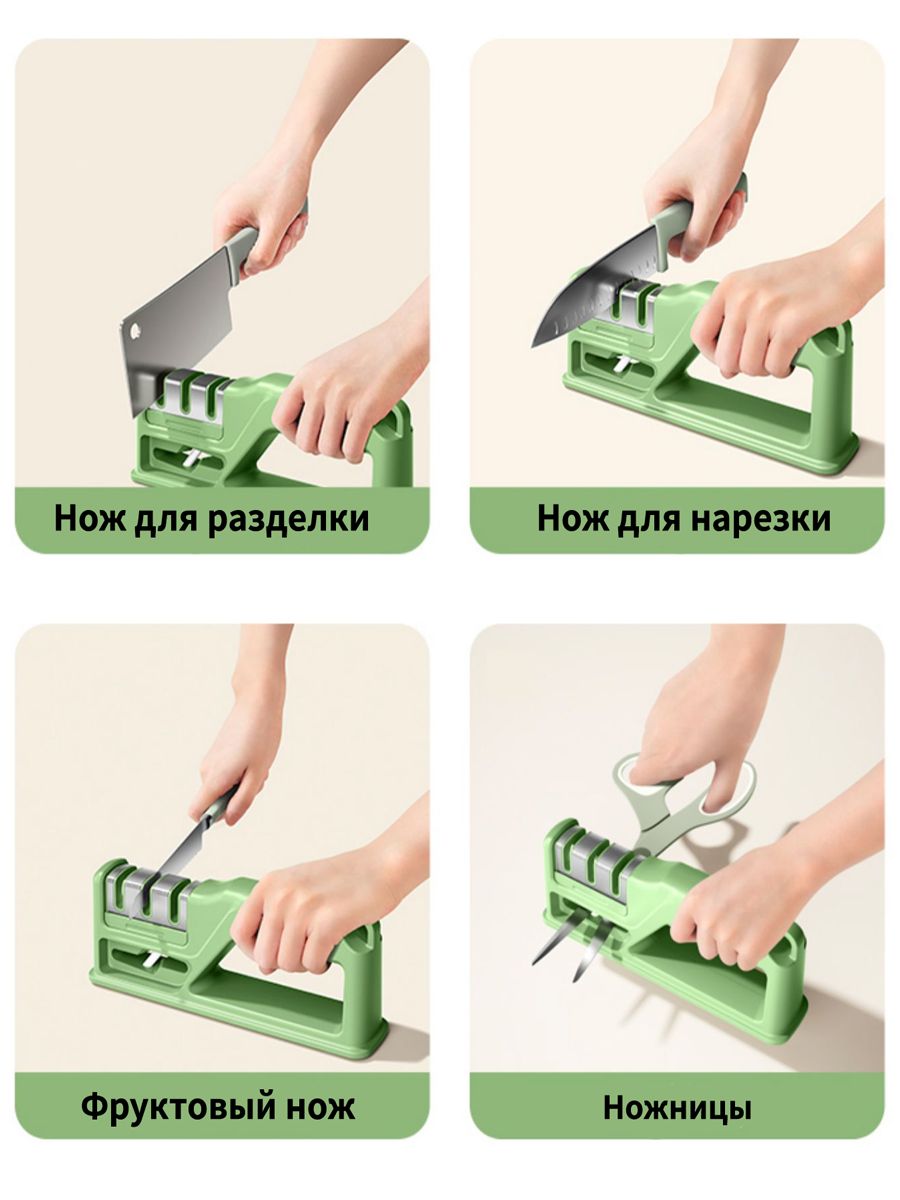 Нож для разделки

Нож для нарезки

Фруктовый нож

Ножницы