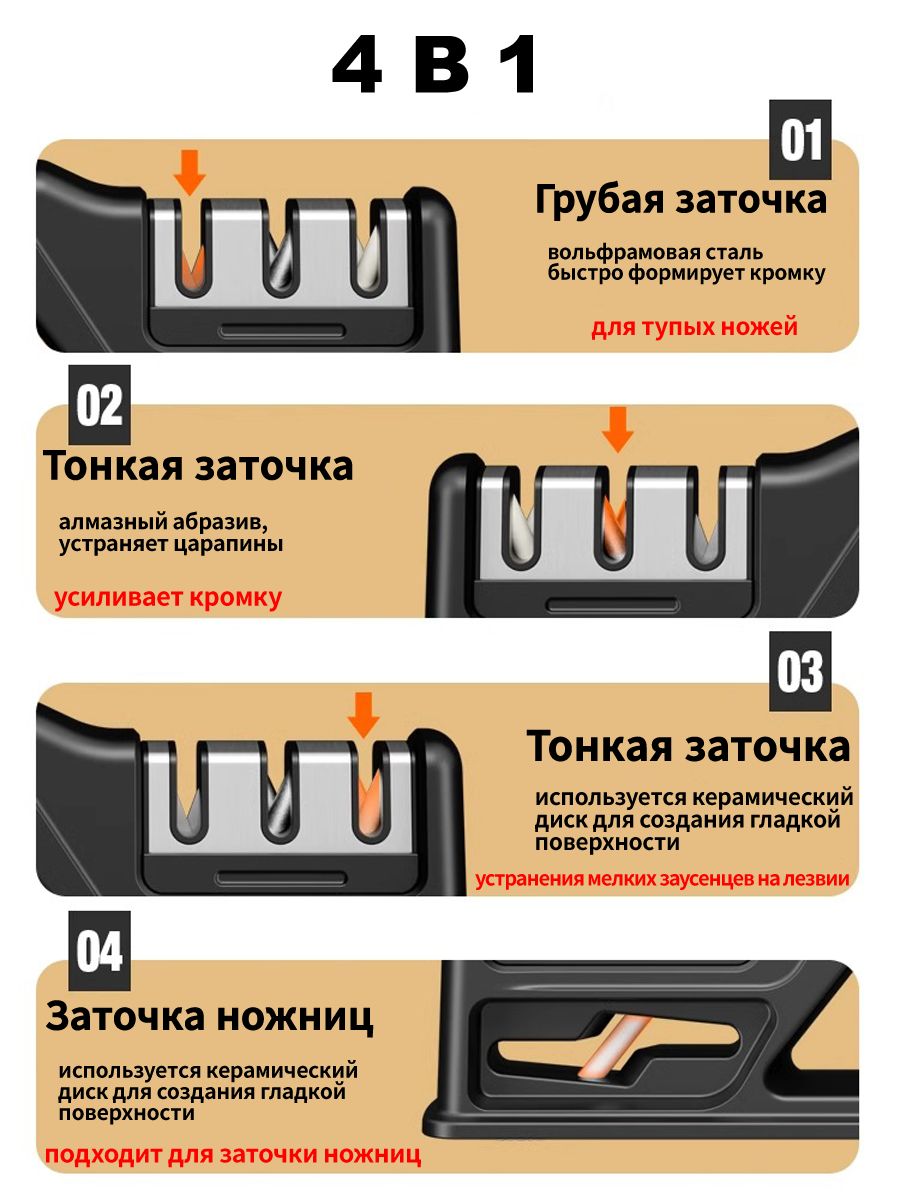 4 В 1

01

Грубая заточка

вольфрамовая сталь быстро формирует кромку

для тупых ножей

02

Тонкая заточка

алмазный абразив, устраняет царапины

усиливает кромку

03

Тонкая заточка

используется керамический диск для создания гладкой поверхности

устранения мелких заусенцев на лезвии

04

Заточка ножниц

используется керамический диск для создания гладкой поверхности

подходит для заточки ножниц